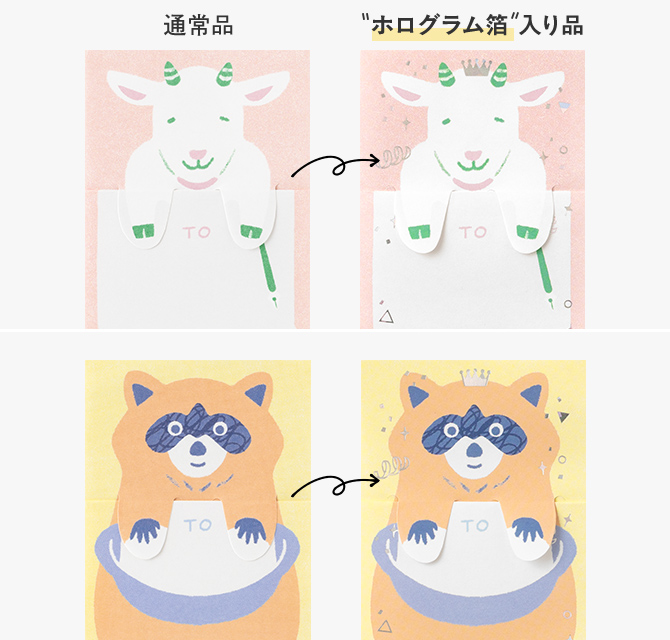 通常品

"ホログラム箔"入り品

TO

TO

TO

TO